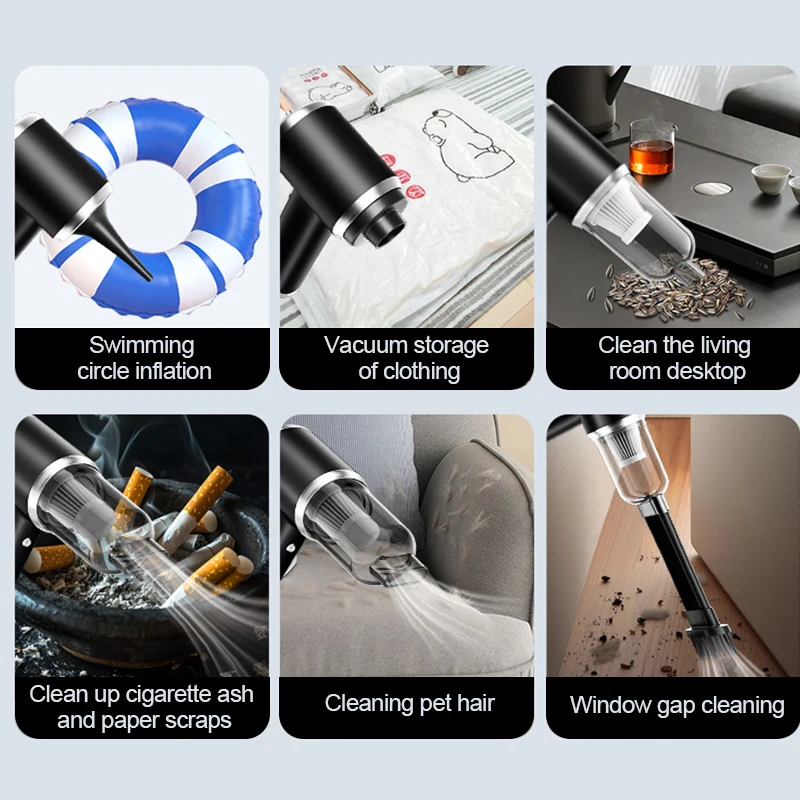 Swimming circle inflation

Vacuum storage of clothing

Clean the living room desktop

Clean up cigarette ash and paper scraps

Cleaning pet hair

Window gap cleaning