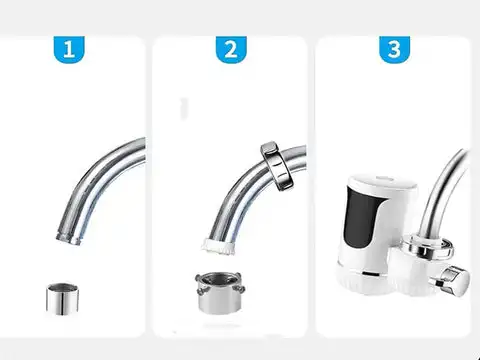 1

2

3