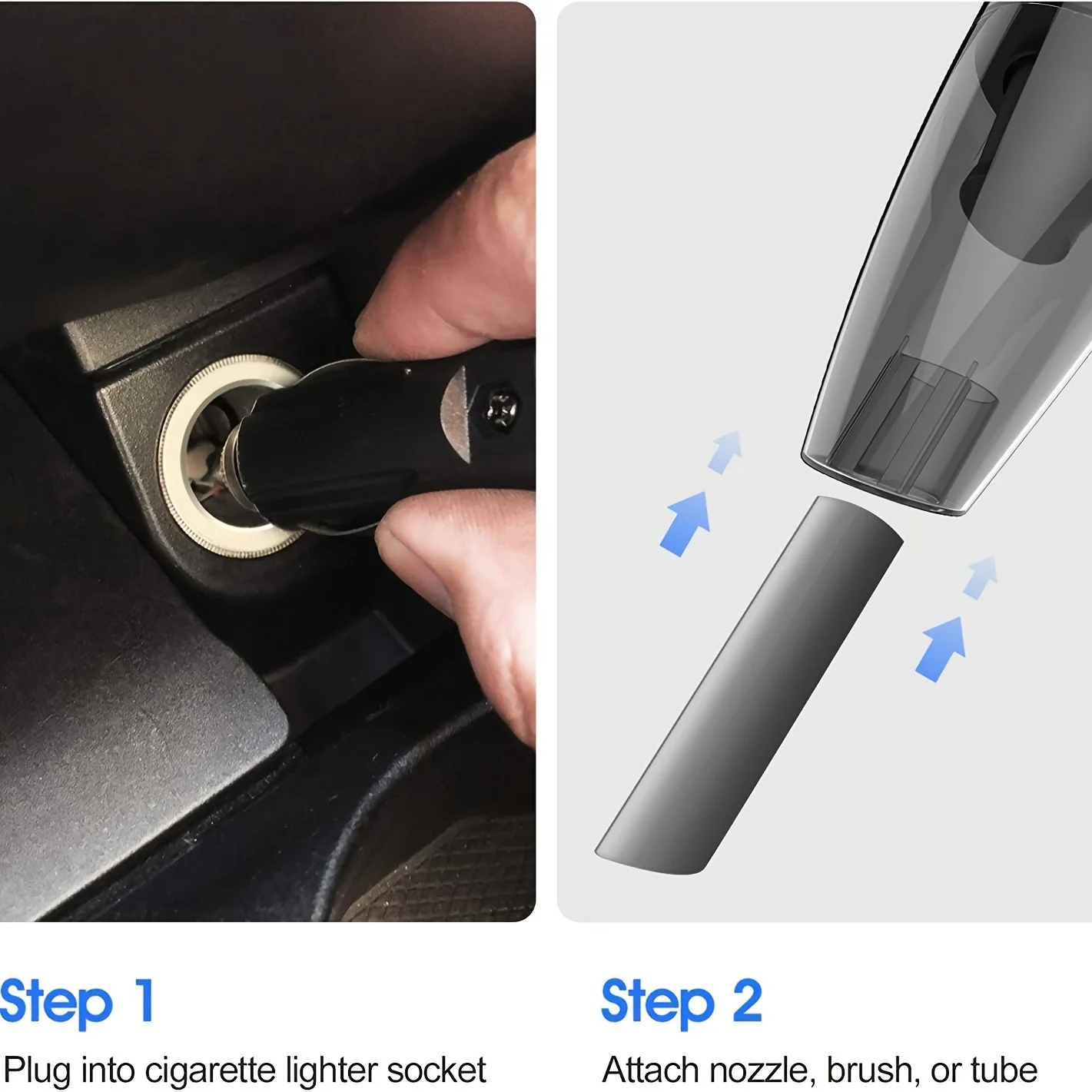 Step 1

Plug into cigarette lighter socket

Step 2

Attach nozzle, brush, or tube